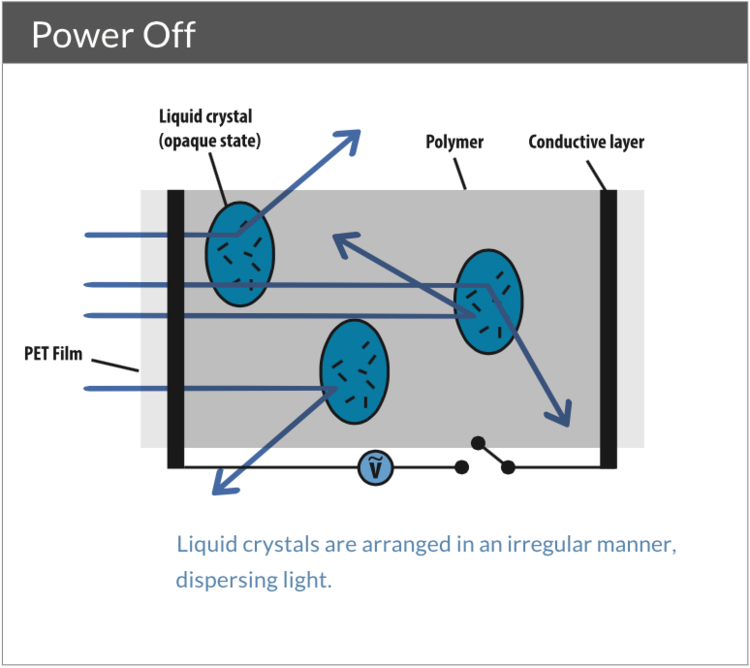 Power Off

Liquid crystal (opaque state)

Polymer

Conductive layer

PET Film

$\tilde{V}$

Liquid crystals are arranged in an irregular manner, dispersing light.